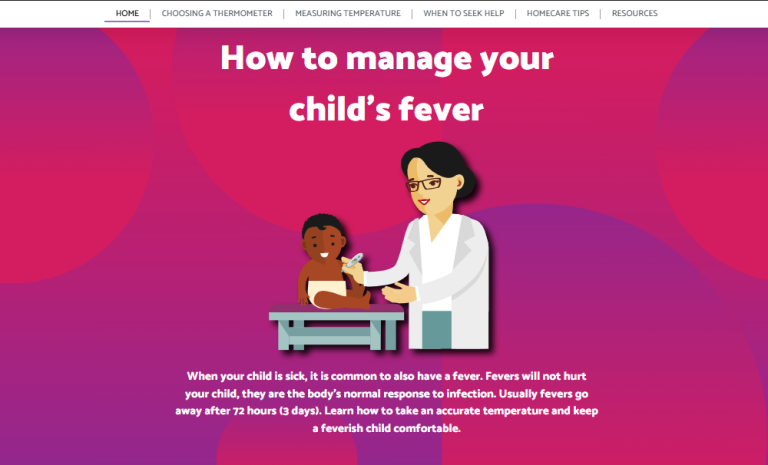 HOME | CHOOSING A THERMOMETER | MEASURING TEMPERATURE | WHEN TO SEEK HELP | HOMECARE TIPS | RESOURCES

How to manage your child's fever

When your child is sick, it is common to also have a fever. Fevers will not hurt your child, they are the body's normal response to infection. Usually fevers go away after 72 hours (3 days). Learn how to take an accurate temperature and keep a feverish child comfortable.